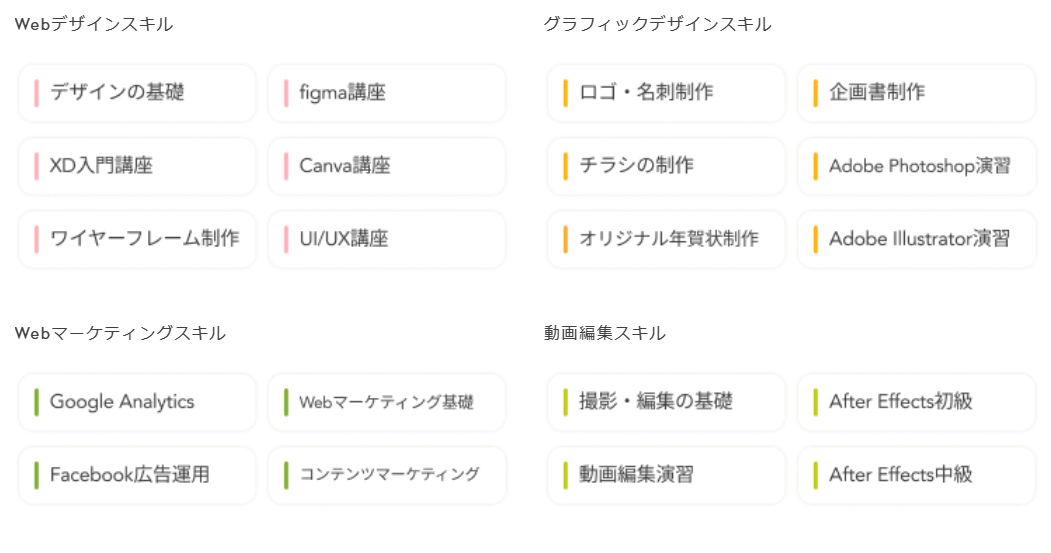 Webデザインスキル

デザインの基礎

figma講座

XD入門講座

Canva講座

ワイヤーフレーム制作

UI/UX講座

グラフィックデザインスキル

ロゴ・名刺制作

企画書制作

チラシの制作

Adobe Photoshop演習

オリジナル年賀状制作

Adobe Illustrator演習

Webマーケティングスキル

Google Analytics

Webマーケティング基礎

Facebook広告運用

コンテンツマーケティング

動画編集スキル

撮影・編集の基礎

After Effects初級

動画編集演習

After Effects中級